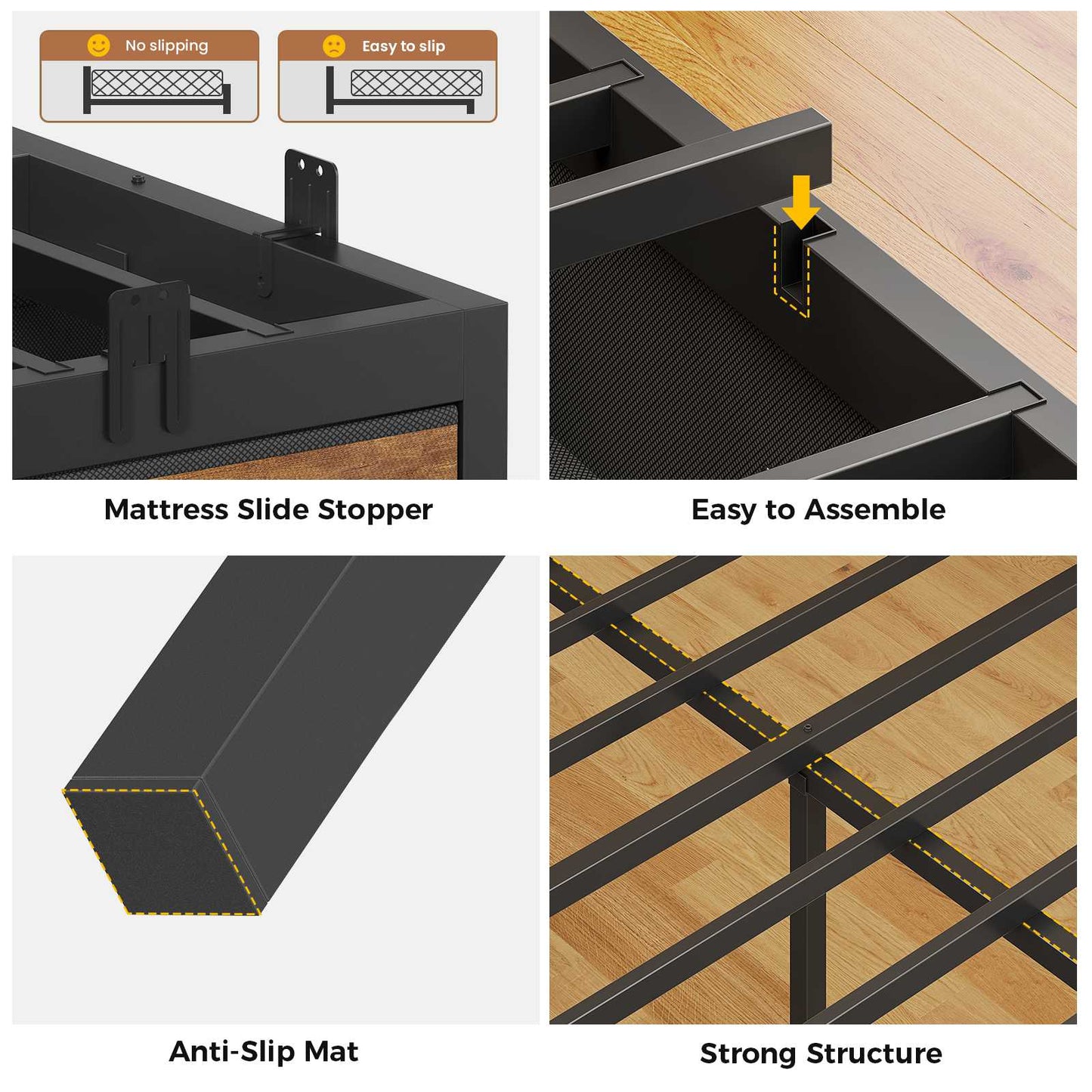 No slipping

Easy to slip

Mattress Slide Stopper

Easy to Assemble

Anti-Slip Mat

Strong Structure